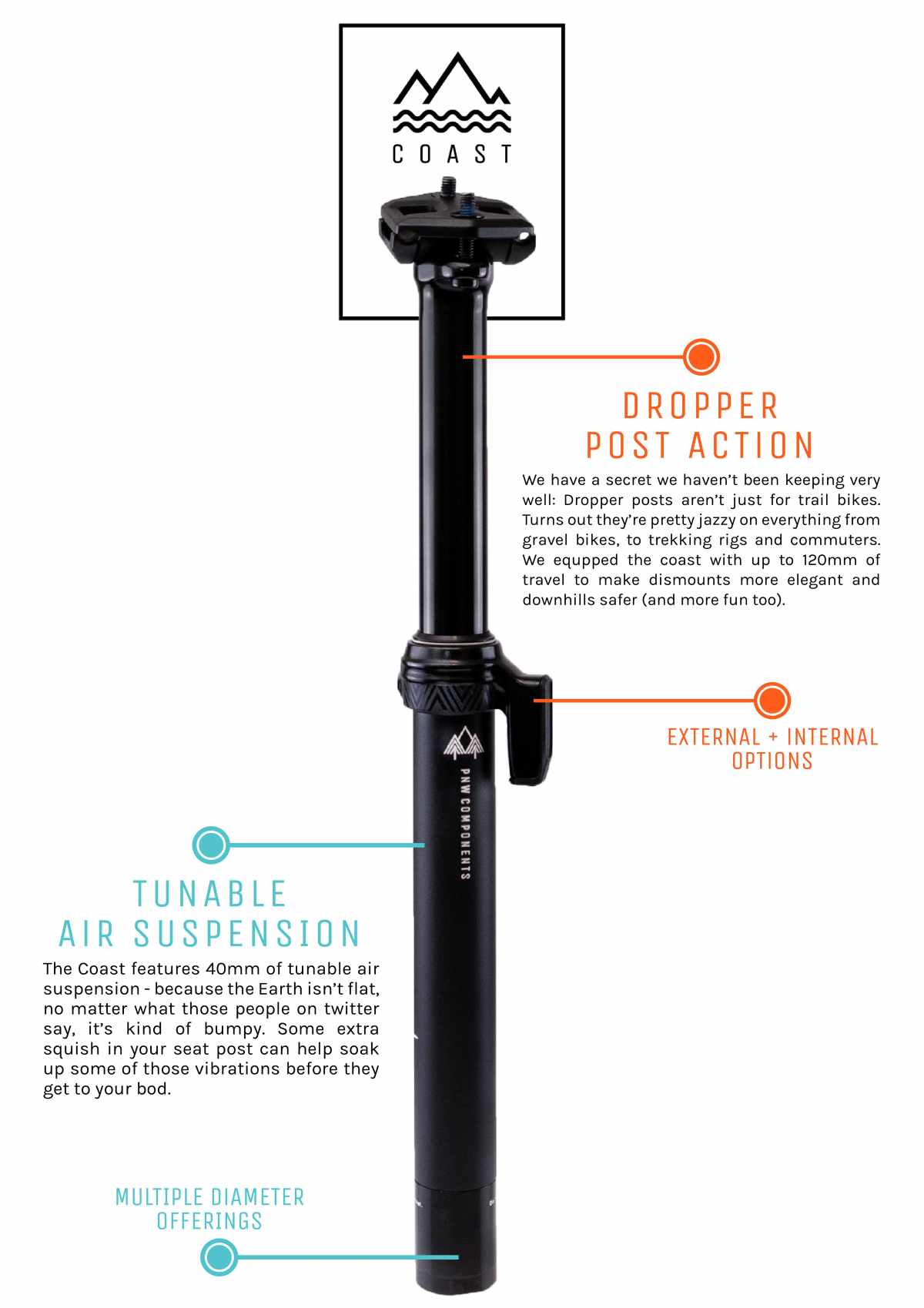 COAST

DROPPER POST ACTION

We have a secret we haven't been keeping very well: Dropper posts aren't just for trail bikes. Turns out they're pretty jazzy on everything from gravel bikes, to trekking rigs and commuters. We equpped the coast with up to 120mm of travel to make dismounts more elegant and downhills safer (and more fun too).

EXTERNAL + INTERNAL OPTIONS

PNW COMPONENTS

TUNABLE AIR SUSPENSION

The Coast features 40mm of tunable air suspension - because the Earth isn't flat, no matter what those people on twitter say, it's kind of bumpy. Some extra squish in your seat post can help soak up some of those vibrations before they get to your bod.

MULTIPLE DIAMETER OFFERINGS